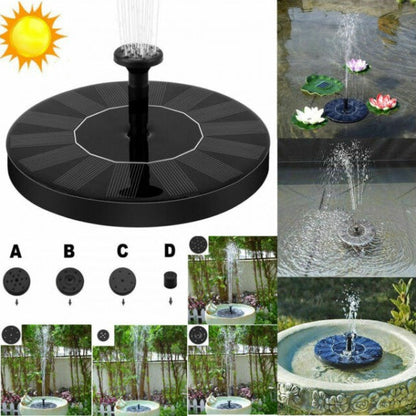 A B C D