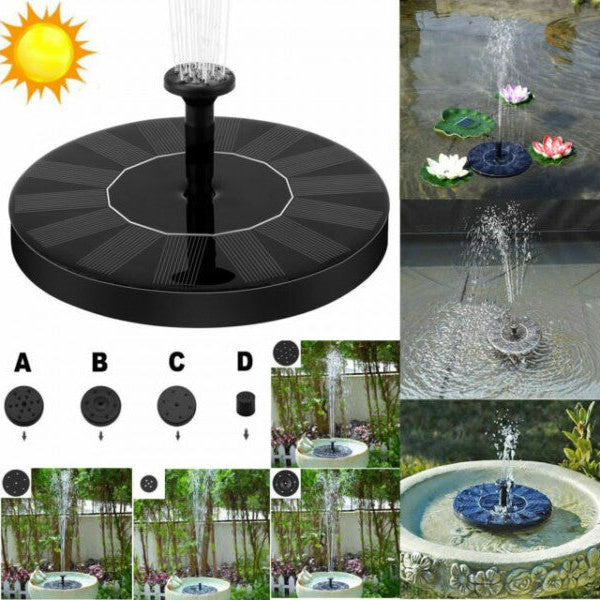 A B C D